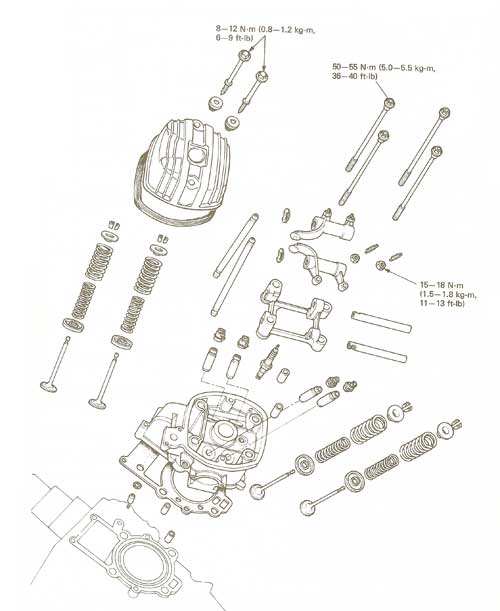 8—12 N·m (0.8—1.2 kg-m, 6—9 ft-lb)

50—55 N·m (5.0—5.5 kg-m, 36—40 ft-lb)

15—18 N·m (1.5—1.8 kg-m, 11—13 ft-lb)